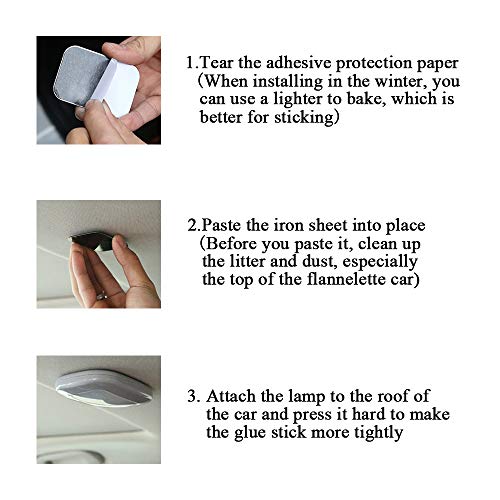 1.Tear the adhesive protection paper (When installing in the winter, you can use a lighter to bake, which is better for sticking)

2.Paste the iron sheet into place (Before you paste it, clean up the litter and dust, especially the top of the flannelette car)

3. Attach the lamp to the roof of the car and press it hard to make the glue stick more tightly