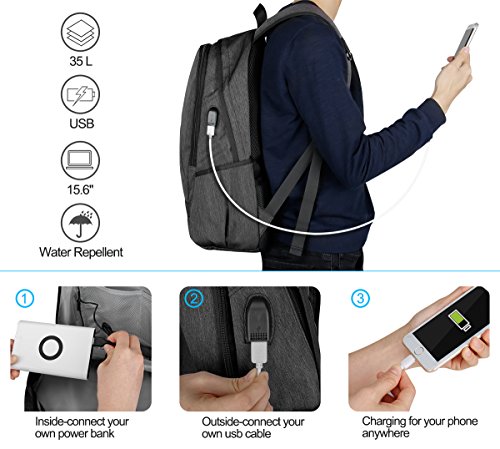 35 L

USB

15.6"

Water Repellent

1

Inside-connect your own power bank

2

Outside-connect your own usb cable

3

Charging for your phone anywhere