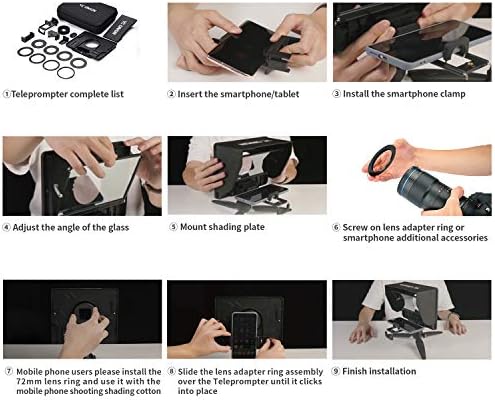 ①Teleprompter complete list

② Insert the smartphone/tablet

③ Install the smartphone clamp

④ Adjust the angle of the glass

⑤ Mount shading plate

⑥ Screw on lens adapter ring or smartphone additional accessories

⑦ Mobile phone users please install the 72mm lens ring and use it with the mobile phone shooting shading cotton

⑧ Slide the lens adapter ring assembly over the Teleprompter until it clicks into place

⑨ Finish installation