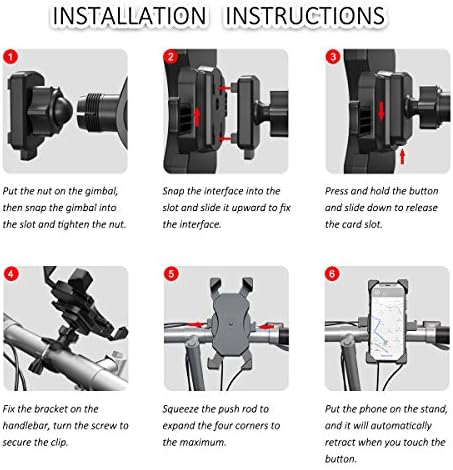 INSTALLATION INSTRUCTIONS

1

Put the nut on the gimbal, then snap the gimbal into the slot and tighten the nut.

2

Snap the interface into the slot and slide it upward to fix the interface.

3

Press and hold the button and slide down to release the card slot.

4

Fix the bracket on the handlebar, turn the screw to secure the clip.

5

Squeeze the push rod to expand the four corners to the maximum.

6

Put the phone on the stand, and it will automatically retract when you touch the button.