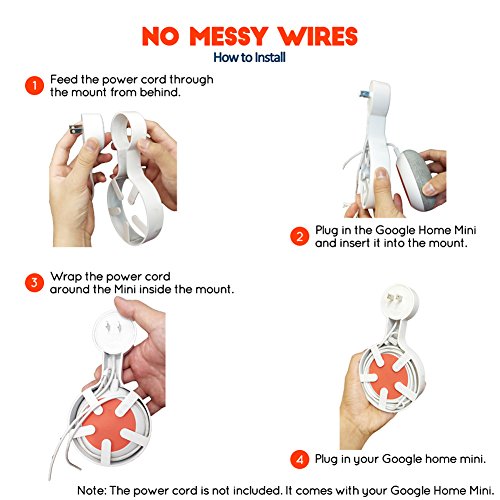 NO MESSY WIRES
How to Install

1 Feed the power cord through the mount from behind.

2 Plug in the Google Home Mini and insert it into the mount.

3 Wrap the power cord around the Mini inside the mount.

4 Plug in your Google home mini.

Note: The power cord is not included. It comes with your Google Home Mini.