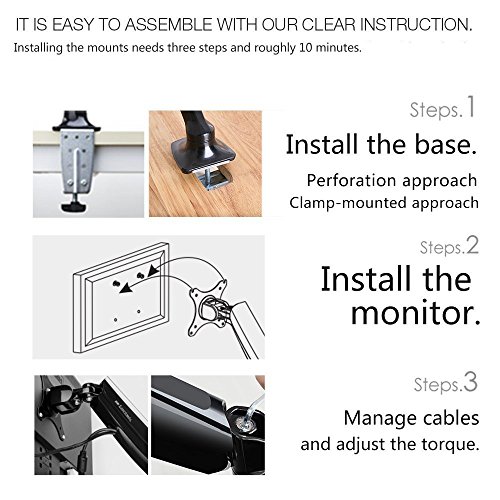 IT IS EASY TO ASSEMBLE WITH OUR CLEAR INSTRUCTION.
Installing the mounts needs three steps and roughly 10 minutes.

Steps.1
Install the base.
Perforation approach
Clamp-mounted approach

Steps.2
Install the monitor.

Steps.3
Manage cables and adjust the torque.