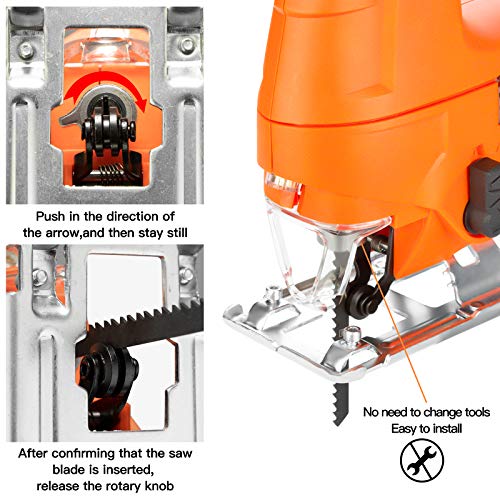 Push in the direction of the arrow,and then stay still

After confirming that the saw blade is inserted, release the rotary knob

No need to change tools
Easy to install