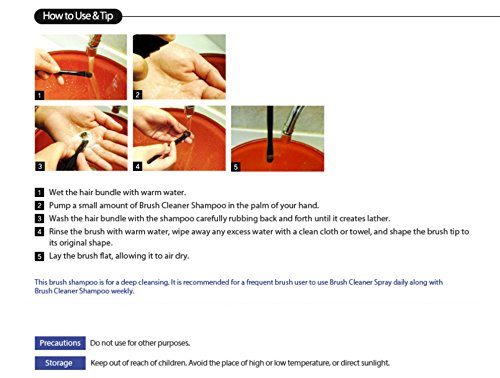 How to Use & Tip

1

2

3

4

5

1 Wet the hair bundle with warm water.
2 Pump a small amount of Brush Cleaner Shampoo in the palm of your hand.
3 Wash the hair bundle with the shampoo carefully rubbing back and forth until it creates lather.
4 Rinse the brush with warm water, wipe away any excess water with a clean cloth or towel, and shape the brush tip to its original shape.
5 Lay the brush flat, allowing it to air dry.

This brush shampoo is for a deep cleansing. It is recommended for a frequent brush user to use Brush Cleaner Spray daily along with Brush Cleaner Shampoo weekly.

Precautions Do not use for other purposes.

Storage Keep out of reach of children. Avoid the place of high or low temperature, or direct sunlight.