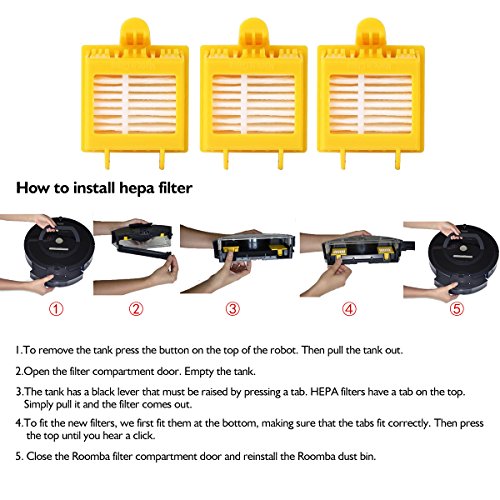 How to install hepa filter

①

②

③

④

⑤

1.To remove the tank press the button on the top of the robot. Then pull the tank out.

2.Open the filter compartment door. Empty the tank.

3.The tank has a black lever that must be raised by pressing a tab. HEPA filters have a tab on the top. Simply pull it and the filter comes out.

4.To fit the new filters, we first fit them at the bottom, making sure that the tabs fit correctly. Then press the top until you hear a click.

5. Close the Roomba filter compartment door and reinstall the Roomba dust bin.