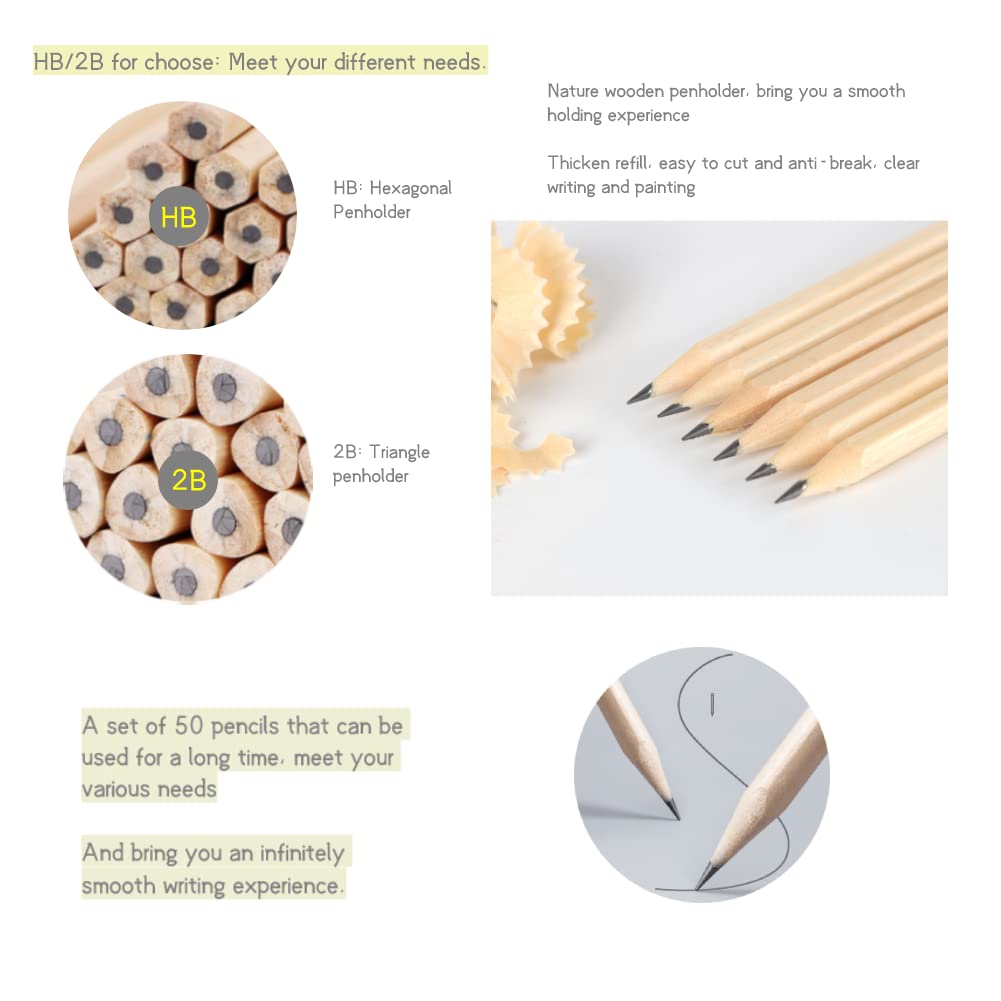 HB/2B for choose: Meet your different needs.

HB

HB: Hexagonal Penholder

2B

2B: Triangle penholder

Nature wooden penholder, bring you a smooth holding experience

Thicken refill, easy to cut and anti-break, clear writing and painting

A set of 50 pencils that can be used for a long time, meet your various needs

And bring you an infinitely smooth writing experience.