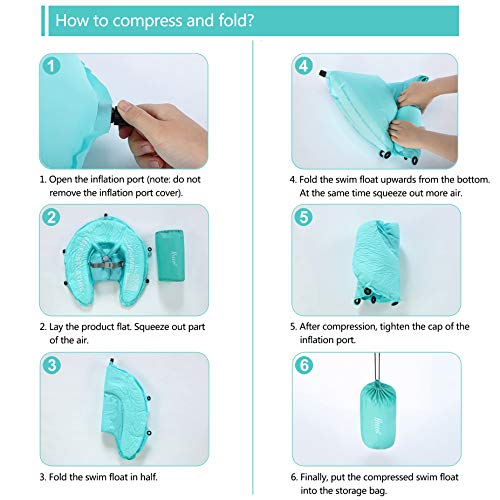 How to compress and fold?

1

1. Open the inflation port (note: do not remove the inflation port cover).

2

2. Lay the product flat. Squeeze out part of the air.

3

3. Fold the swim float in half.

4

4. Fold the swim float upwards from the bottom. At the same time squeeze out more air.

5

5. After compression, tighten the cap of the inflation port.

6

6. Finally, put the compressed swim float into the storage bag.