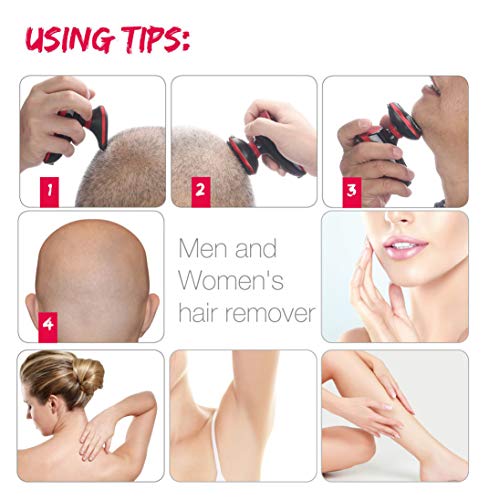 USING TIPS:

1

2

3

4

Men and Women's hair remover