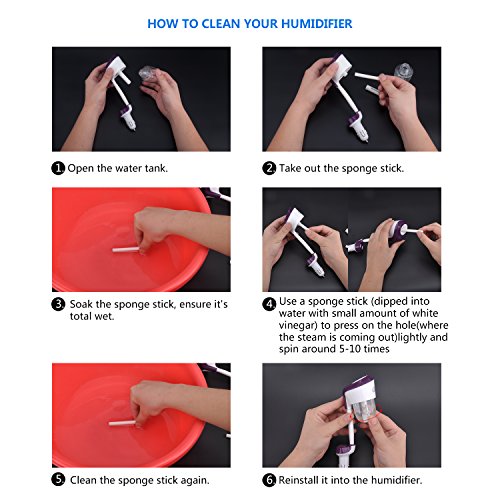 HOW TO CLEAN YOUR HUMIDIFIER

1 Open the water tank.

2 Take out the sponge stick.

3 Soak the sponge stick, ensure it's total wet.

4 Use a sponge stick (dipped into water with small amount of white vinegar) to press on the hole(where the steam is coming out)lightly and spin around 5-10 times

5 Clean the sponge stick again.

6 Reinstall it into the humidifier.