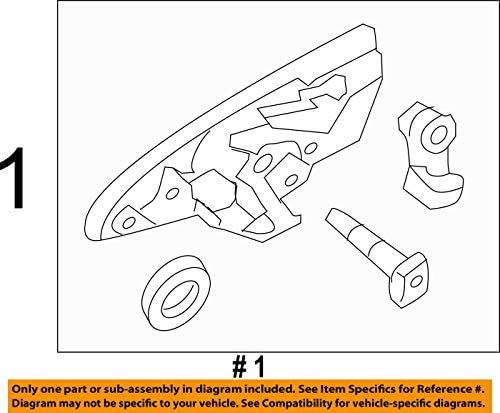 1

# 1

Only one part or sub-assembly in diagram included. See Item Specifics for Reference #. Diagram may not be specific to your vehicle. See Compatibility for vehicle-specific diagrams.