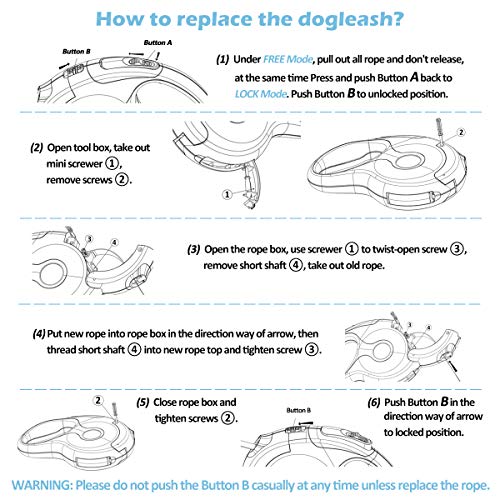 How to replace the dogleash?

Button B
Button A

(1) Under FREE Mode, pull out all rope and don't release, at the same time Press and push Button A back to LOCK Mode. Push Button B to unlocked position.

(2) Open tool box, take out mini screwer ①, remove screws ②.

①
②

③
④

(3) Open the rope box, use screwer ① to twist-open screw ③, remove short shaft ④, take out old rope.

(4) Put new rope into rope box in the direction way of arrow, then thread short shaft ④ into new rope top and tighten screw ③.

③
④

②

(5) Close rope box and tighten screws ②.

Button B

(6) Push Button B in the direction way of arrow to locked position.

WARNING: Please do not push the Button B casually at any time unless replace the rope.