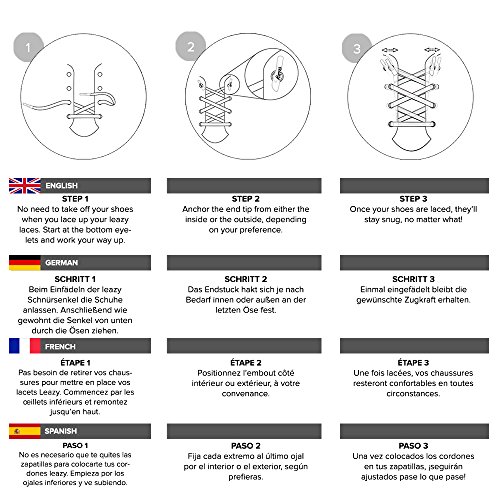 1

2

3

ENGLISH

STEP 1
No need to take off your shoes when you lace up your leazy laces. Start at the bottom eyelets and work your way up.

STEP 2
Anchor the end tip from either the inside or the outside, depending on your preference.

STEP 3
Once your shoes are laced, they'll stay snug, no matter what!

GERMAN

SCHRITT 1
Beim Einfadeln der leazy Schnürsenkel die Schuhe anlassen. Anschließend wie gewohnt die Senkel von unten durch die Ösen ziehen.

SCHRITT 2
Das Endstuck hakt sich je nach Bedarf innen oder außen an der letzten Öse fest.

SCHRITT 3
Einmal eingefädelt bleibt die gewünschte Zugkraft erhalten.

FRENCH

ÉTAPE 1
Pas besoin de retirer vos chaussures pour mettre en place vos lacets Leazy. Commencez par les œillets inférieurs et remontez jusqu'en haut.

ÉTAPE 2
Positionnez l'embout côté intérieur ou extérieur, à votre convenance.

ÉTAPE 3
Une fois lacées, vos chaussures resteront confortables en toutes circonstances.

SPANISH

PASO 1
No es necesario que te quites las zapatillas para colocarte tus cordones leazy. Empieza por los ojales inferiores y ve subiendo.

PASO 2
Fija cada extremo al último ojal por el interior o el exterior, según prefieras.

PASO 3
Una vez colocados los cordones en tus zapatillas, ¡seguirán ajustados pase lo que pase!