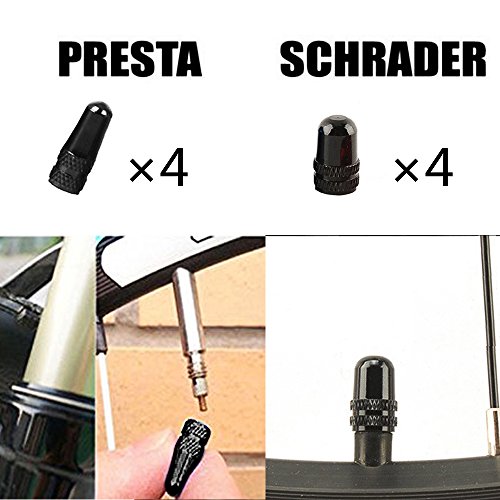 PRESTA

×4

SCHRADER

×4