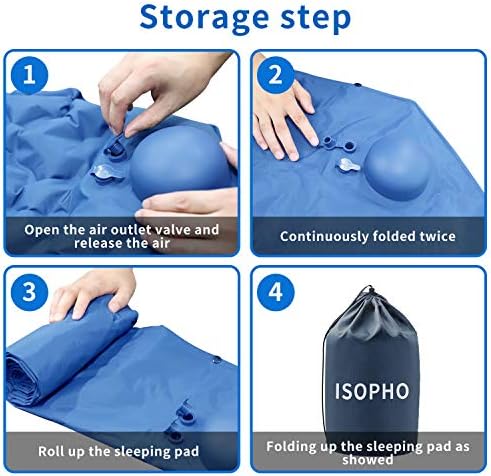 Storage step

1

Open the air outlet valve and release the air

2

Continuously folded twice

3

Roll up the sleeping pad

4

ISOPHO

Folding up the sleeping pad as showed