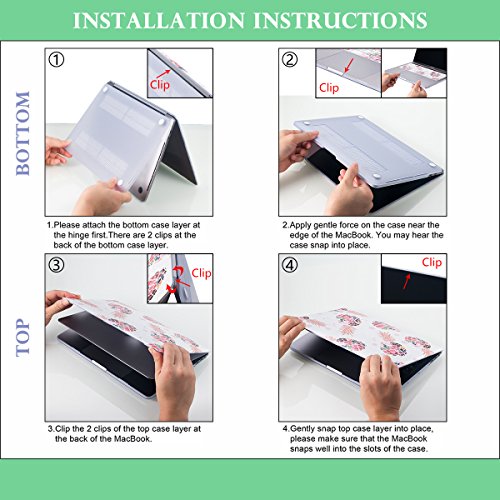 INSTALLATION INSTRUCTIONS

BOTTOM

①

Clip

1.Please attach the bottom case layer at the hinge first.There are 2 clips at the back of the bottom case layer.

②

Clip

2.Apply gentle force on the case near the edge of the MacBook. You may hear the case snap into place.

TOP

③

Clip

3.Clip the 2 clips of the top case layer at the back of the MacBook.

④

Clip

4.Gently snap top case layer into place, please make sure that the MacBook snaps well into the slots of the case.