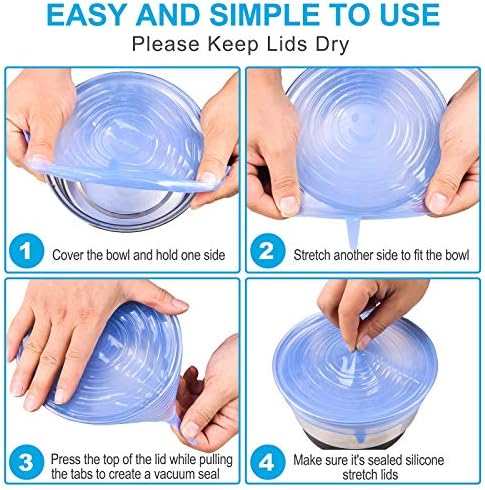 EASY AND SIMPLE TO USE
Please Keep Lids Dry

1 Cover the bowl and hold one side

2 Stretch another side to fit the bowl

3 Press the top of the lid while pulling the tabs to create a vacuum seal

4 Make sure it's sealed silicone stretch lids