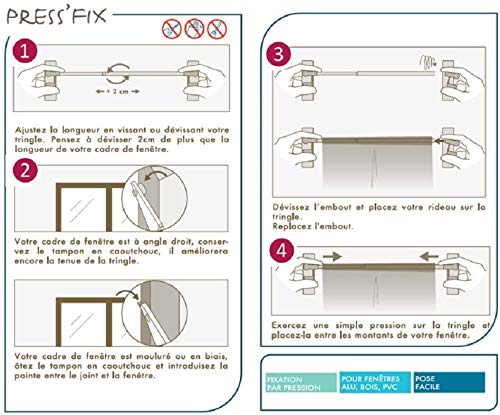 PRESS'FIX

1

+ 2 cm

Ajustez la longueur en vissant ou dévissant votre tringle. Pensez à dévisser 2cm de plus que la longueur de votre cadre de fenêtre.

2

Votre cadre de fenêtre est à angle droit, conservez le tampon en caoutchouc, il améliorera encore la tenue de la tringle.

Votre cadre de fenêtre est mouluré ou en biais, ôtez le tampon en caoutchouc et introduisez la pointe entre le joint et la fenêtre.

3

Dévissez l'embout et placez votre rideau sur la tringle.
Replacez l'embout.

4

Exercez une simple pression sur la tringle et placez-la entre les montants de votre fenêtre.

FIXATION PAR PRESSION

POUR FENÊTRES ALU, BOIS, PVC

POSE FACILE