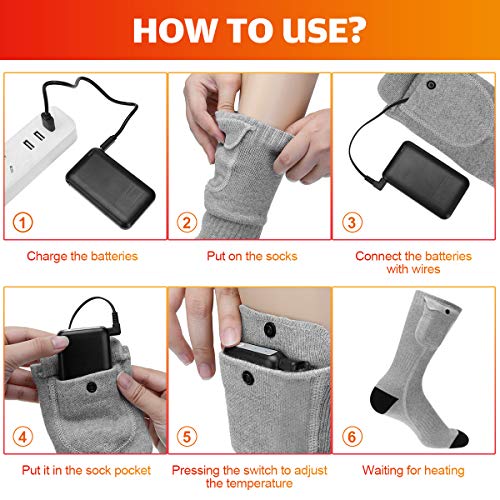 HOW TO USE?

1
Charge the batteries

2
Put on the socks

3
Connect the batteries with wires

4
Put it in the sock pocket

5
Pressing the switch to adjust the temperature

6
Waiting for heating