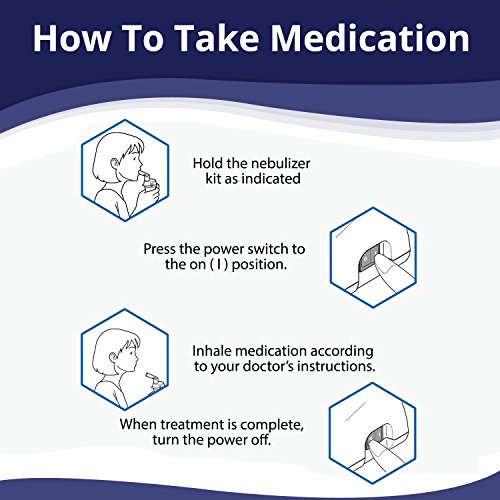 How To Take Medication

Hold the nebulizer kit as indicated

Press the power switch to the on ( I ) position.

Inhale medication according to your doctor's instructions.

When treatment is complete, turn the power off.