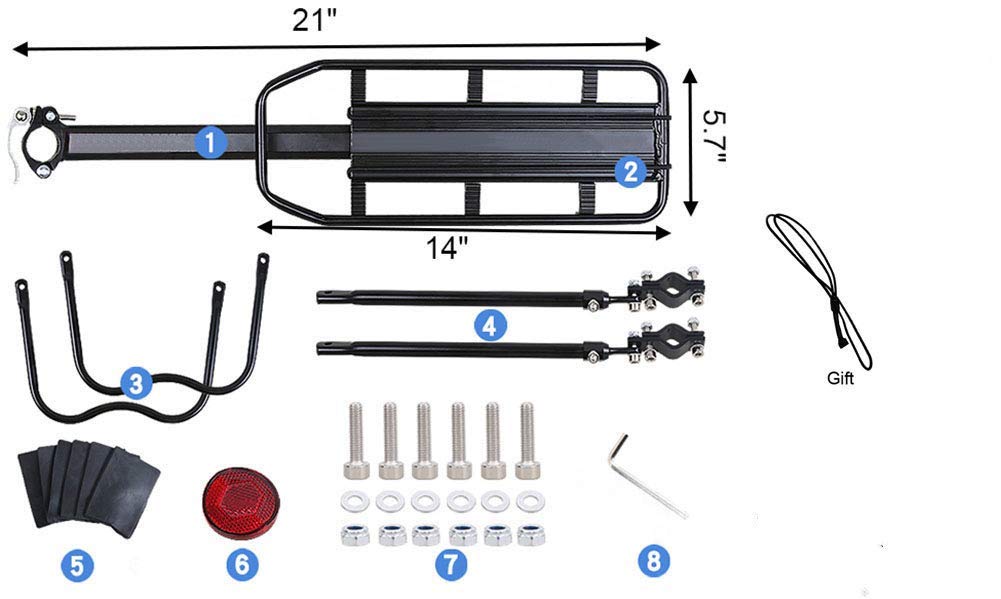 21"

1

2

5.7"

14"

3

4

Gift

5

6

7

8