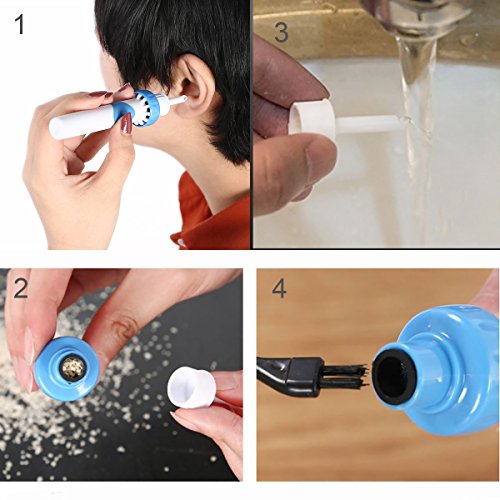 1

3

2

4