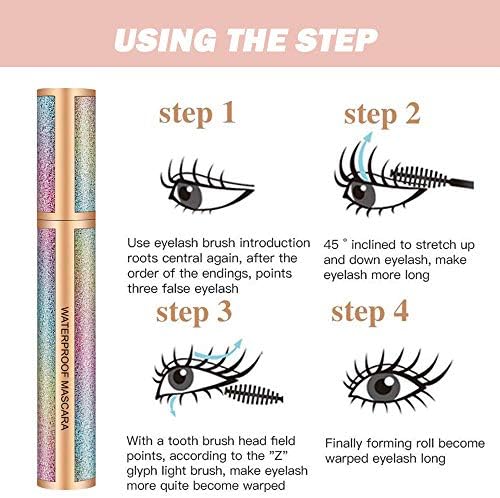 USING THE STEP

WATERPROOF MASCARA

step 1

Use eyelash brush introduction roots central again, after the order of the endings, points three false eyelash

step 2

45 ° inclined to stretch up and down eyelash, make eyelash more long

step 3

With a tooth brush head field points, according to the "Z" glyph light brush, make eyelash more quite become warped

step 4

Finally forming roll become warped eyelash long