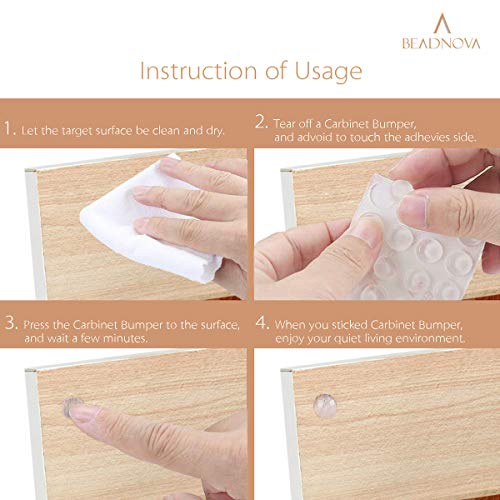 BEADNOVA

Instruction of Usage

1. Let the target surface be clean and dry.

2. Tear off a Carbinet Bumper, and advoid to touch the adhevies side.

3. Press the Carbinet Bumper to the surface, and wait a few minutes.

4. When you sticked Carbinet Bumper, enjoy your quiet living environment.