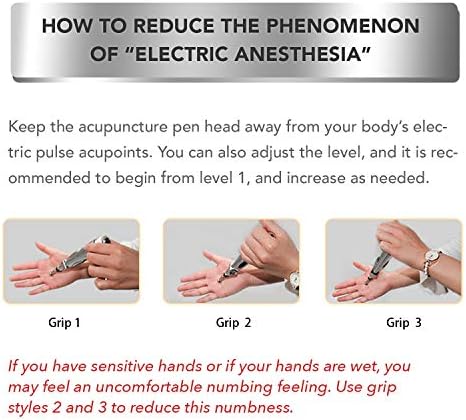 HOW TO REDUCE THE PHENOMENON OF "ELECTRIC ANESTHESIA"

Keep the acupuncture pen head away from your body's electric pulse acupoints. You can also adjust the level, and it is recommended to begin from level 1, and increase as needed.

Grip 1

Grip 2

Grip 3

If you have sensitive hands or if your hands are wet, you may feel an uncomfortable numbing feeling. Use grip styles 2 and 3 to reduce this numbness.