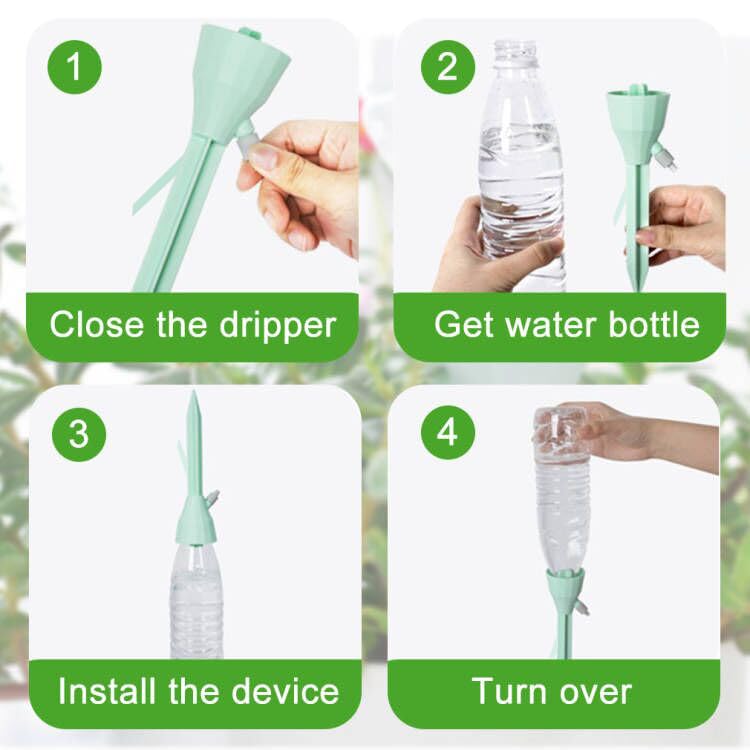 1

Close the dripper

2

Get water bottle

3

Install the device

4

Turn over