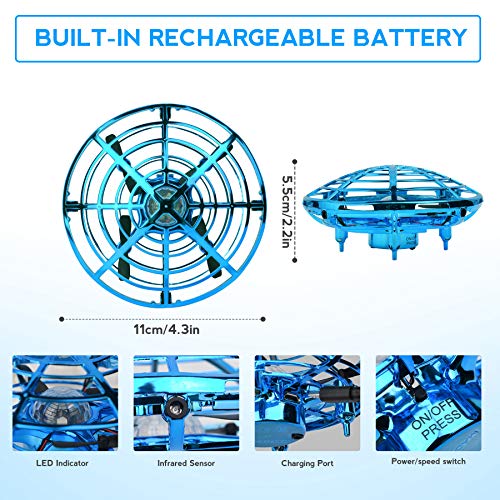 BUILT-IN RECHARGEABLE BATTERY

5.5cm/2.2in

11cm/4.3in

ON/OFF
PRESS

LED Indicator

Infrared Sensor

Charging Port

Power/speed switch