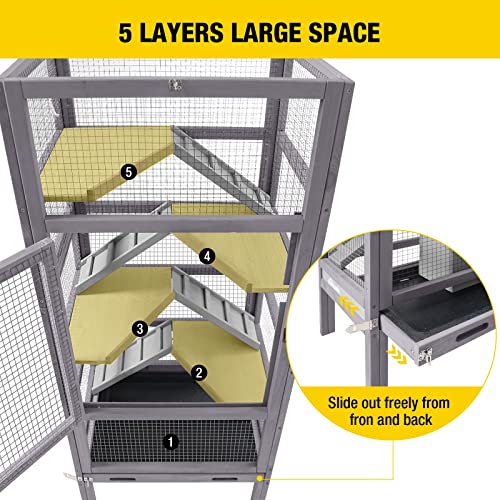 5 LAYERS LARGE SPACE

5

4

3

2

1

Slide out freely from fron and back