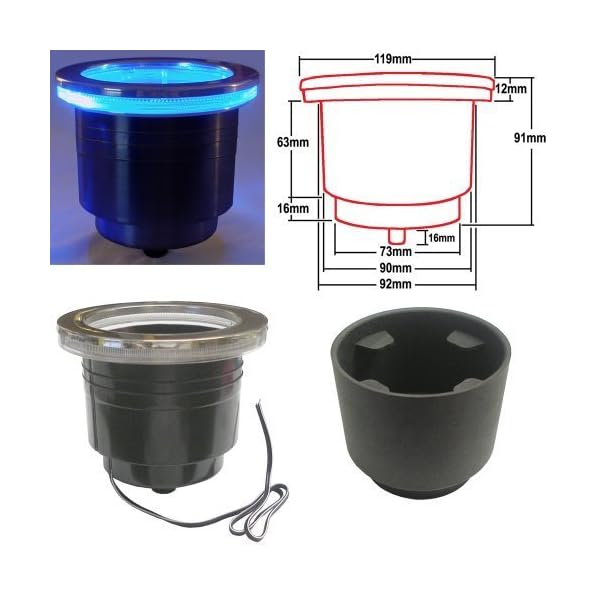 119mm
12mm
63mm
91mm
16mm
16mm
73mm
90mm
92mm