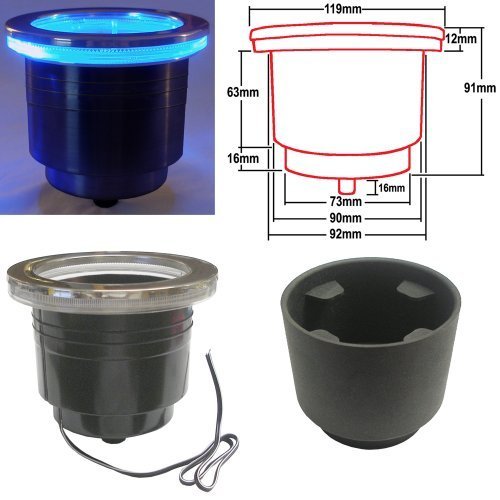 119mm
12mm
63mm
91mm
16mm
16mm
73mm
90mm
92mm