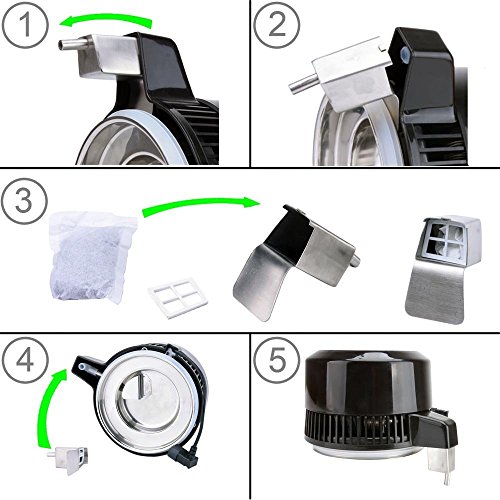 1

2

3

4

5