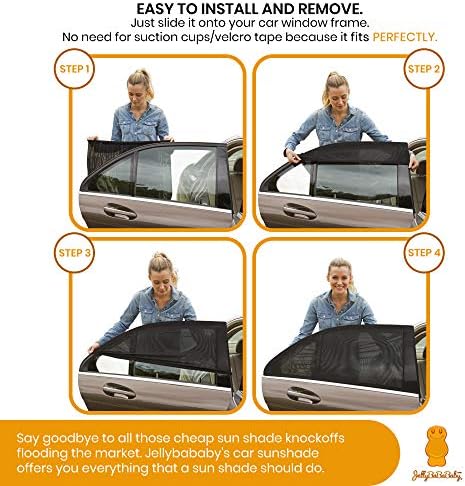 EASY TO INSTALL AND REMOVE.
Just slide it onto your car window frame.
No need for suction cups/velcro tape because it fits PERFECTLY.

STEP 1

STEP 2

STEP 3

STEP 4

Say goodbye to all those cheap sun shade knockoffs flooding the market. Jellybababy's car sunshade offers you everything that a sun shade should do.

JellyBaBaBaby