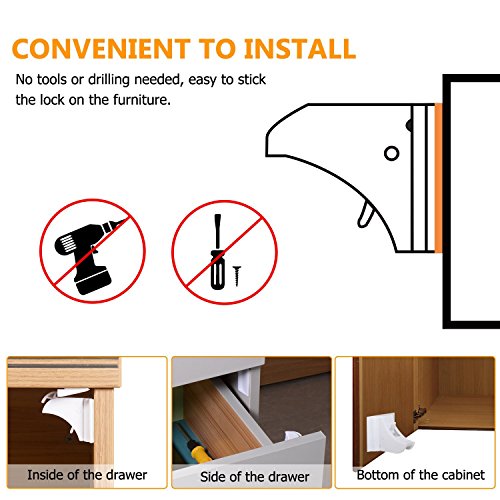 CONVENIENT TO INSTALL

No tools or drilling needed, easy to stick the lock on the furniture.

Inside of the drawer

Side of the drawer

Bottom of the cabinet