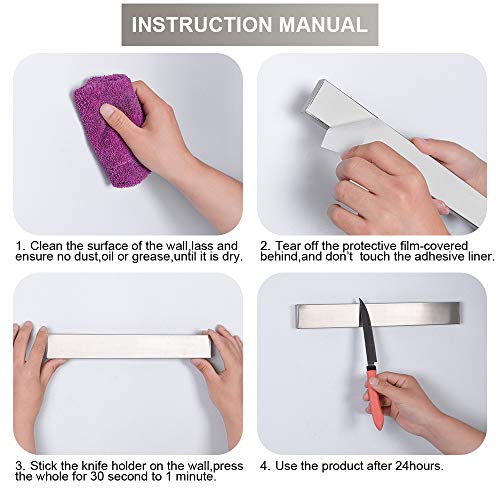 INSTRUCTION MANUAL

1. Clean the surface of the wall,lass and ensure no dust,oil or grease,until it is dry.

2. Tear off the protective film-covered behind,and don't touch the adhesive liner.

3. Stick the knife holder on the wall,press the whole for 30 second to 1 minute.

4. Use the product after 24hours.