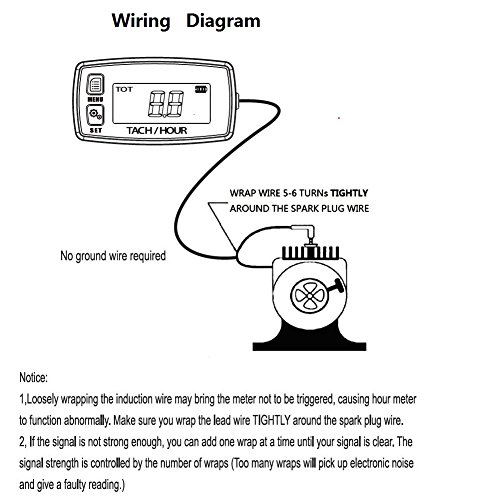 Wiring Diagram

MENU

SET

TOT

0.0

TACH / HOUR

WRAP WIRE 5-6 TURNs TIGHTLY AROUND THE SPARK PLUG WIRE

No ground wire required

Notice:

1,Loosely wrapping the induction wire may bring the meter not to be triggered, causing hour meter to function abnormally. Make sure you wrap the lead wire TIGHTLY around the spark plug wire.

2, If the signal is not strong enough, you can add one wrap at a time until your signal is clear. The signal strength is controlled by the number of wraps (Too many wraps will pick up electronic noise and give a faulty reading.)