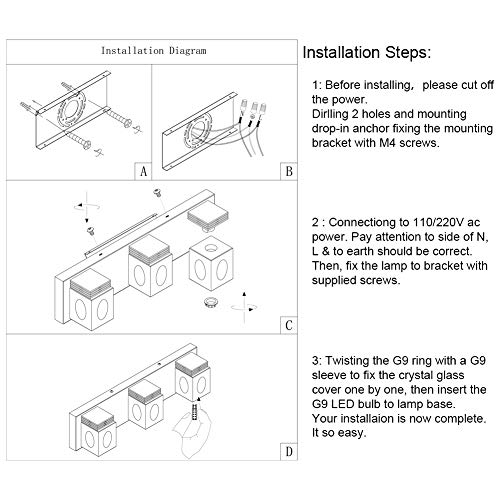 Installation Diagram

A

B

C

D

Installation Steps:

1: Before installing, please cut off the power.
Dirlling 2 holes and mounting drop-in anchor fixing the mounting bracket with M4 screws.

2 : Connectiong to 110/220V ac power. Pay attention to side of N, L & to earth should be correct. Then, fix the lamp to bracket with supplied screws.

3: Twisting the G9 ring with a G9 sleeve to fix the crystal glass cover one by one, then insert the G9 LED bulb to lamp base.
Your installaion is now complete. It so easy.