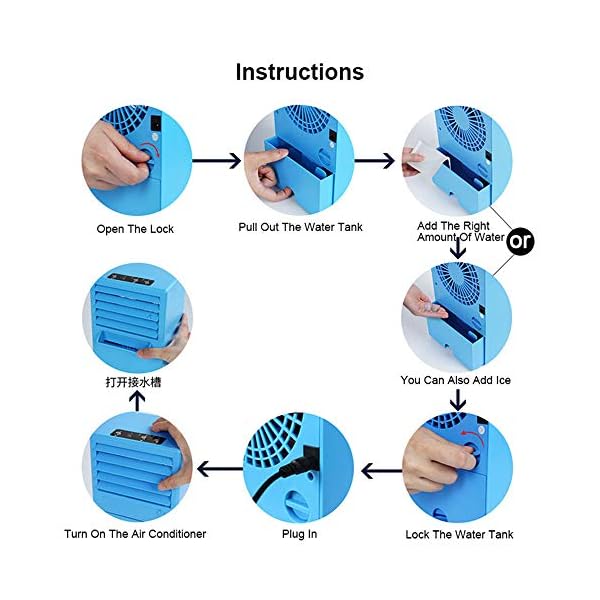 Instructions

Open The Lock

Pull Out The Water Tank

Add The Right Amount Of Water

or

You Can Also Add Ice

Lock The Water Tank

Plug In

Turn On The Air Conditioner

打开接水槽