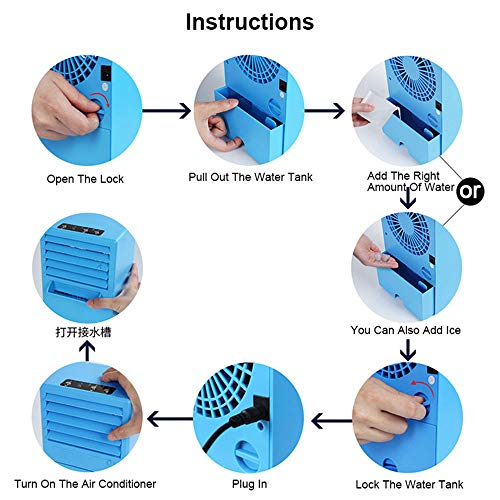 Instructions

Open The Lock

Pull Out The Water Tank

Add The Right Amount Of Water

or

You Can Also Add Ice

Lock The Water Tank

Plug In

Turn On The Air Conditioner

打开接水槽