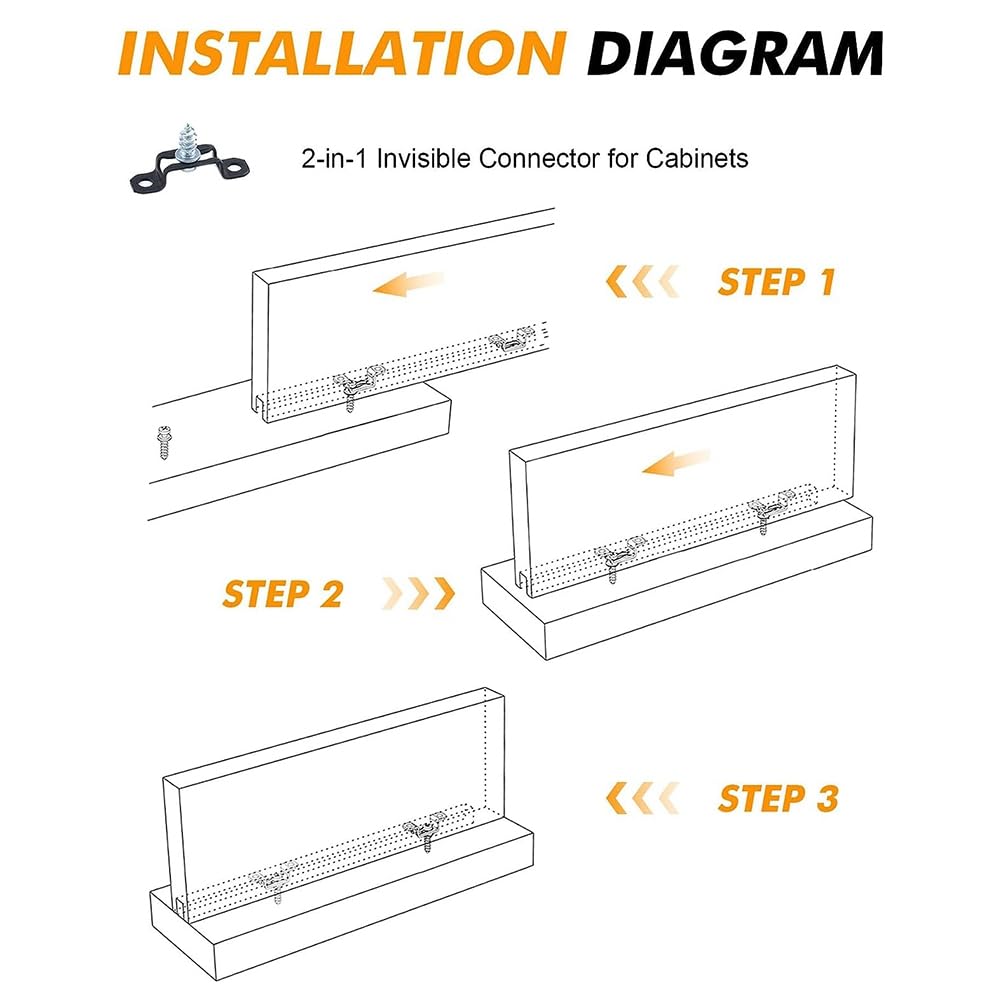 INSTALLATION DIAGRAM

2-in-1 Invisible Connector for Cabinets

STEP 1

STEP 2

STEP 3