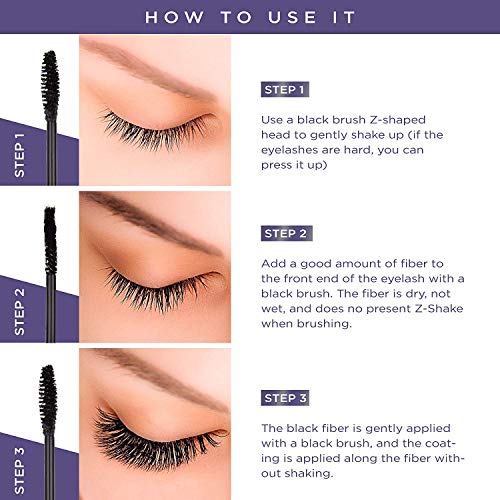 HOW TO USE IT

STEP 1

STEP 1

Use a black brush Z-shaped head to gently shake up (if the eyelashes are hard, you can press it up)

STEP 2

STEP 2

Add a good amount of fiber to the front end of the eyelash with a black brush. The fiber is dry, not wet, and does no present Z-Shake when brushing.

STEP 3

STEP 3

The black fiber is gently applied with a black brush, and the coating is applied along the fiber without shaking.