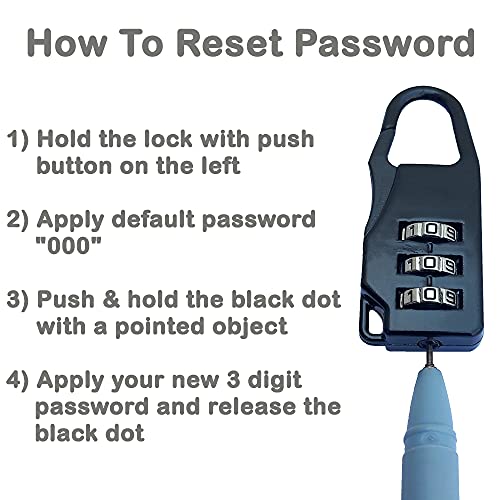 How To Reset Password

1) Hold the lock with push button on the left

2) Apply default password "000"

3) Push & hold the black dot with a pointed object

4) Apply your new 3 digit password and release the black dot

1 0 9
1 0 9
1 0 9