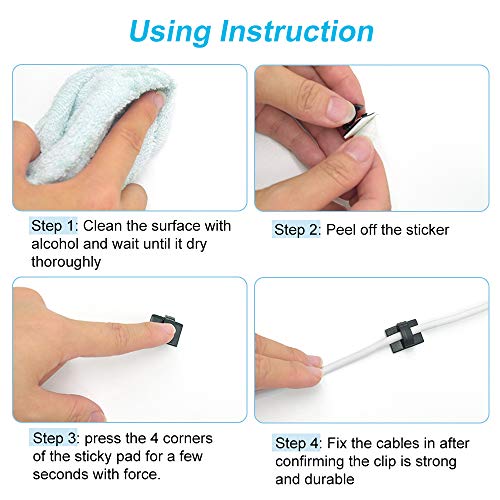 Using Instruction

Step 1: Clean the surface with alcohol and wait until it dry thoroughly

Step 2: Peel off the sticker

Step 3: press the 4 corners of the sticky pad for a few seconds with force.

Step 4: Fix the cables in after confirming the clip is strong and durable