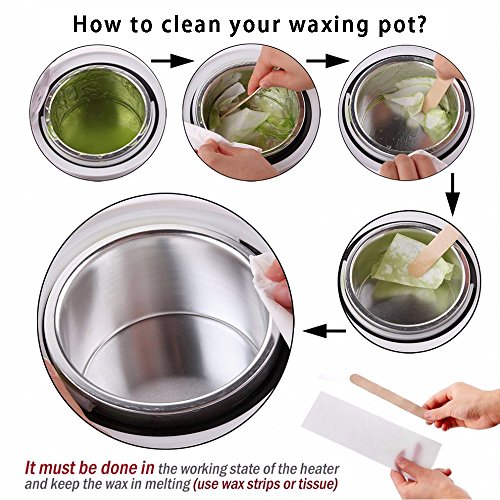 How to clean your waxing pot?

It must be done in the working state of the heater and keep the wax in melting (use wax strips or tissue)