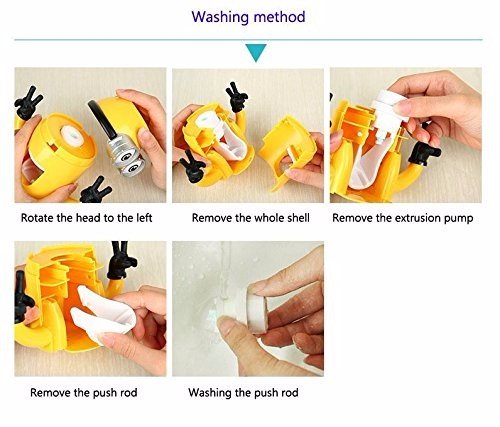 Washing method

Rotate the head to the left

Remove the whole shell

Remove the extrusion pump

Remove the push rod

Washing the push rod