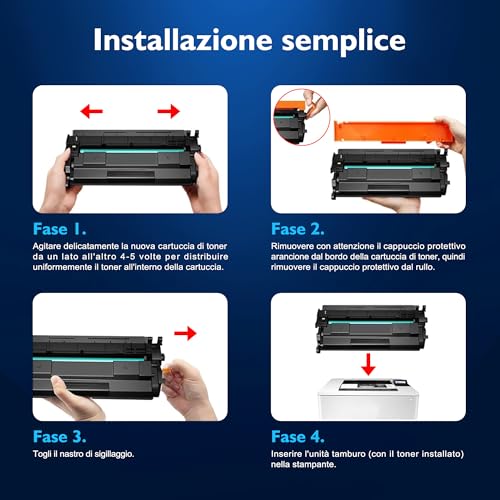 Installazione semplice

Fase 1.
Agitare delicatamente la nuova cartuccia di toner da un lato all'altro 4-5 volte per distribuire uniformemente il toner all'interno della cartuccia.

Fase 2.
Rimuovere con attenzione il cappuccio protettivo arancione dal bordo della cartuccia di toner, quindi rimuovere il cappuccio protettivo dal rullo.

Fase 3.
Togli il nastro di sigillaggio.

Fase 4.
Inserire l'unità tamburo (con il toner installato) nella stampante.