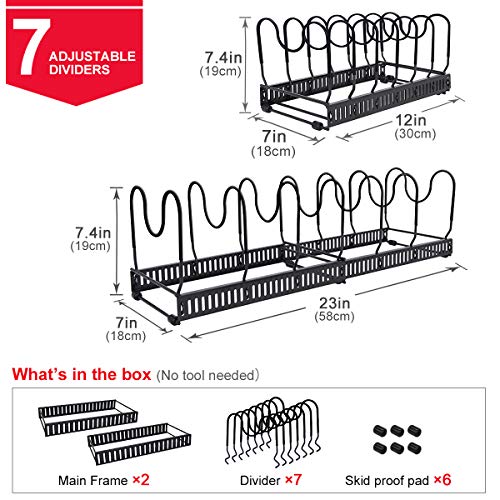 7 ADJUSTABLE DIVIDERS

7.4in
(19cm)

7in
(18cm)

12in
(30cm)

7.4in
(19cm)

7in
(18cm)

23in
(58cm)

What's in the box (No tool needed)

Main Frame ×2

Divider ×7

Skid proof pad ×6