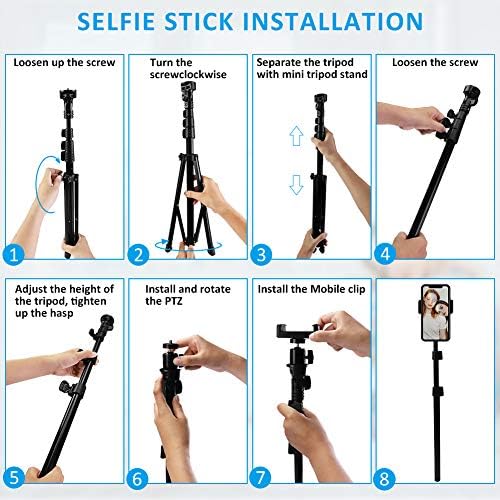 SELFIE STICK INSTALLATION

Loosen up the screw

1

Turn the screwclockwise

2

Separate the tripod with mini tripod stand

3

Loosen the screw

4

Adjust the height of the tripod, tighten up the hasp

5

Install and rotate the PTZ

6

Install the Mobile clip

7

8